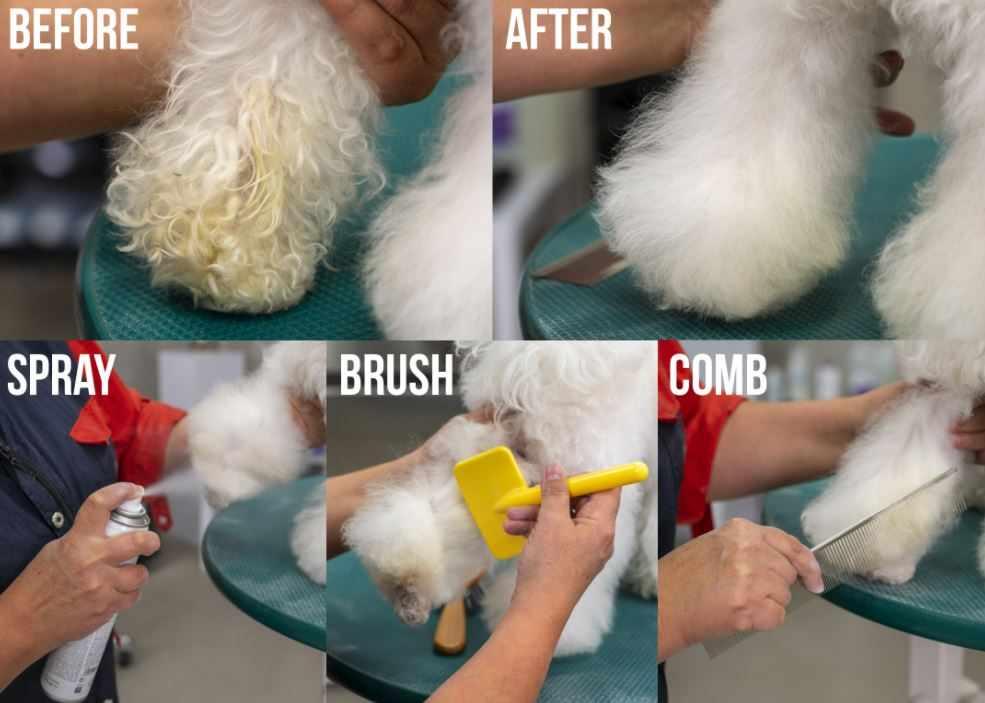 BEFORE

AFTER

SPRAY

BRUSH

COMB