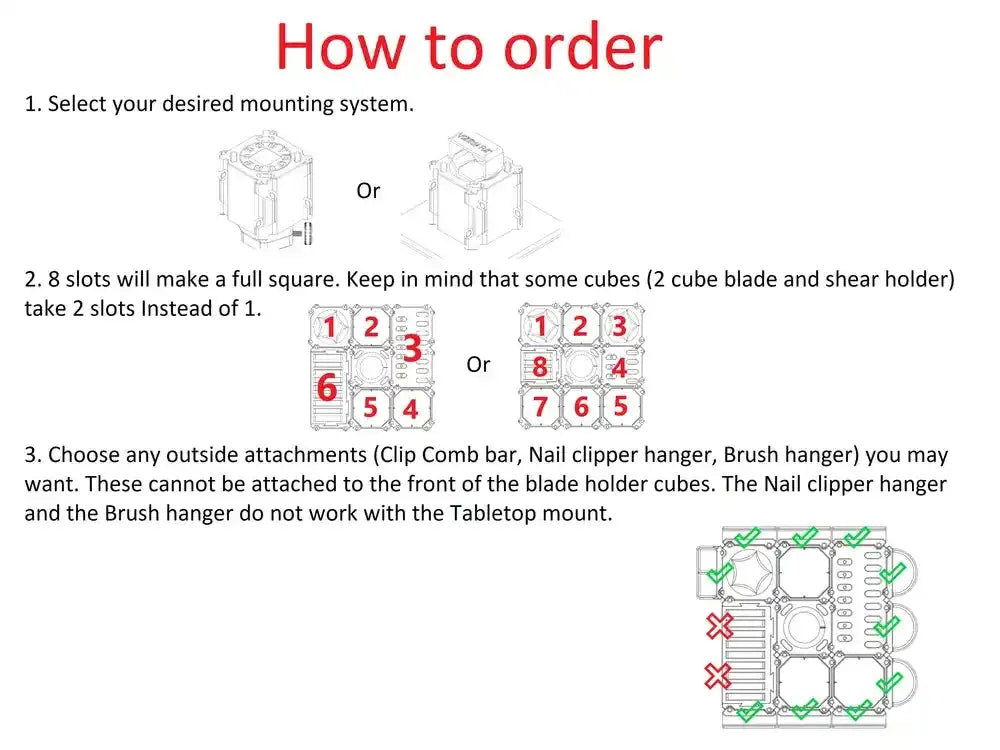 How to order

1. Select your desired mounting system.

Or

2. 8 slots will make a full square. Keep in mind that some cubes (2 cube blade and shear holder) take 2 slots Instead of 1.

1 2 3 6 5 4

Or

1 2 3 8 4 7 6 5

3. Choose any outside attachments (Clip Comb bar, Nail clipper hanger, Brush hanger) you may want. These cannot be attached to the front of the blade holder cubes. The Nail clipper hanger and the Brush hanger do not work with the Tabletop mount.